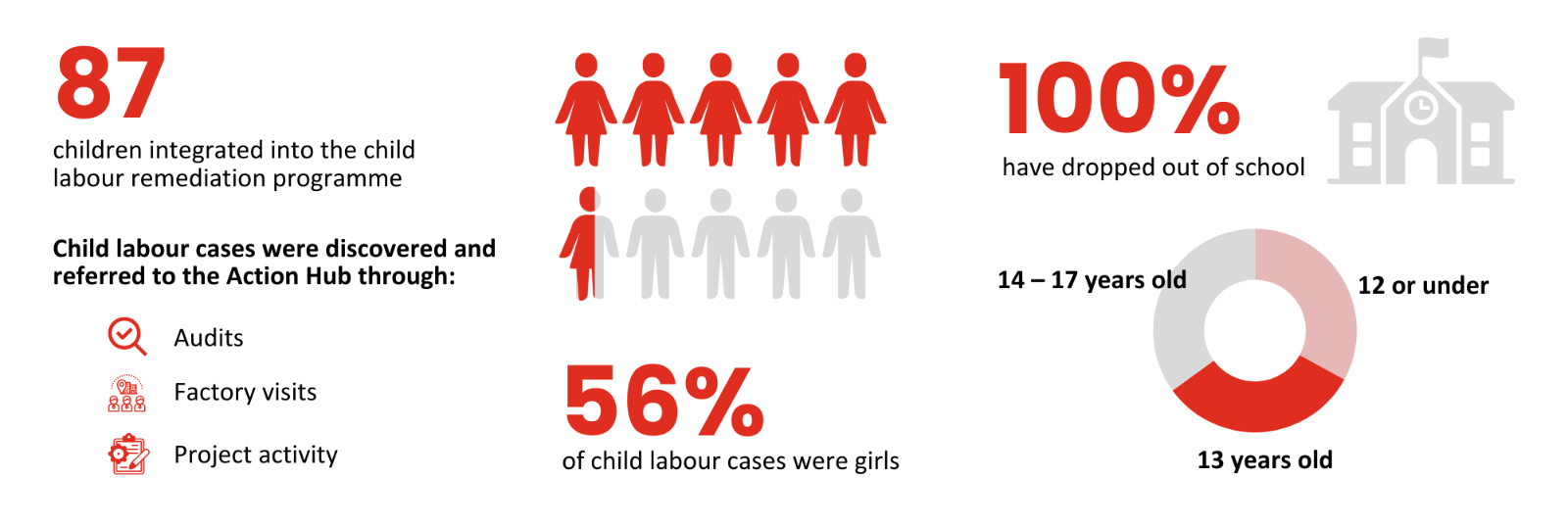 87

children integrated into the child labour remediation programme

Child labour cases were discovered and referred to the Action Hub through:

Audits

Factory visits

Project activity

56%

of child labour cases were girls

100%

have dropped out of school

14 – 17 years old

12 or under

13 years old